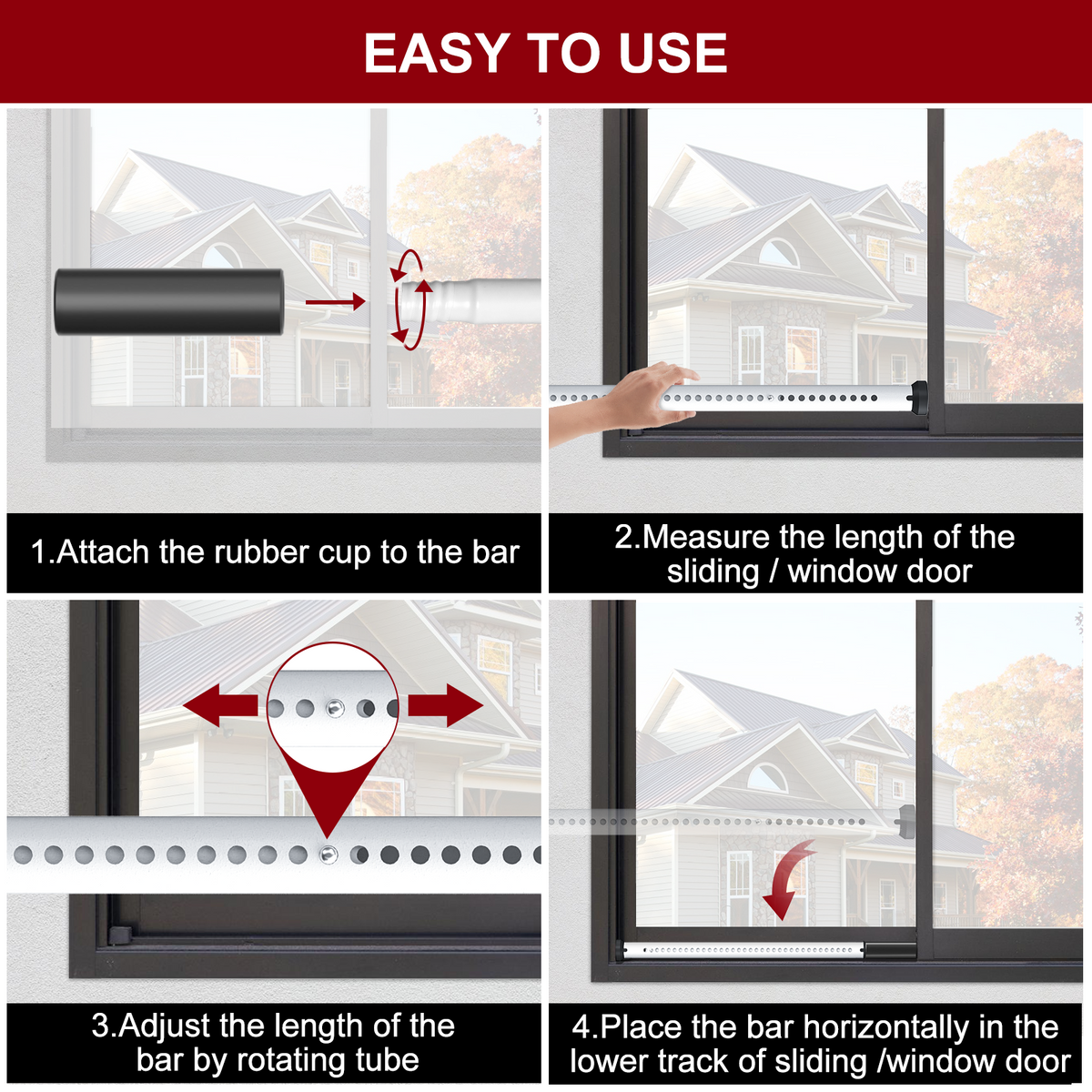 EASY TO USE

1.Attach the rubber cup to the bar

2.Measure the length of the sliding / window door

3.Adjust the length of the bar by rotating tube

4.Place the bar horizontally in the lower track of sliding /window door